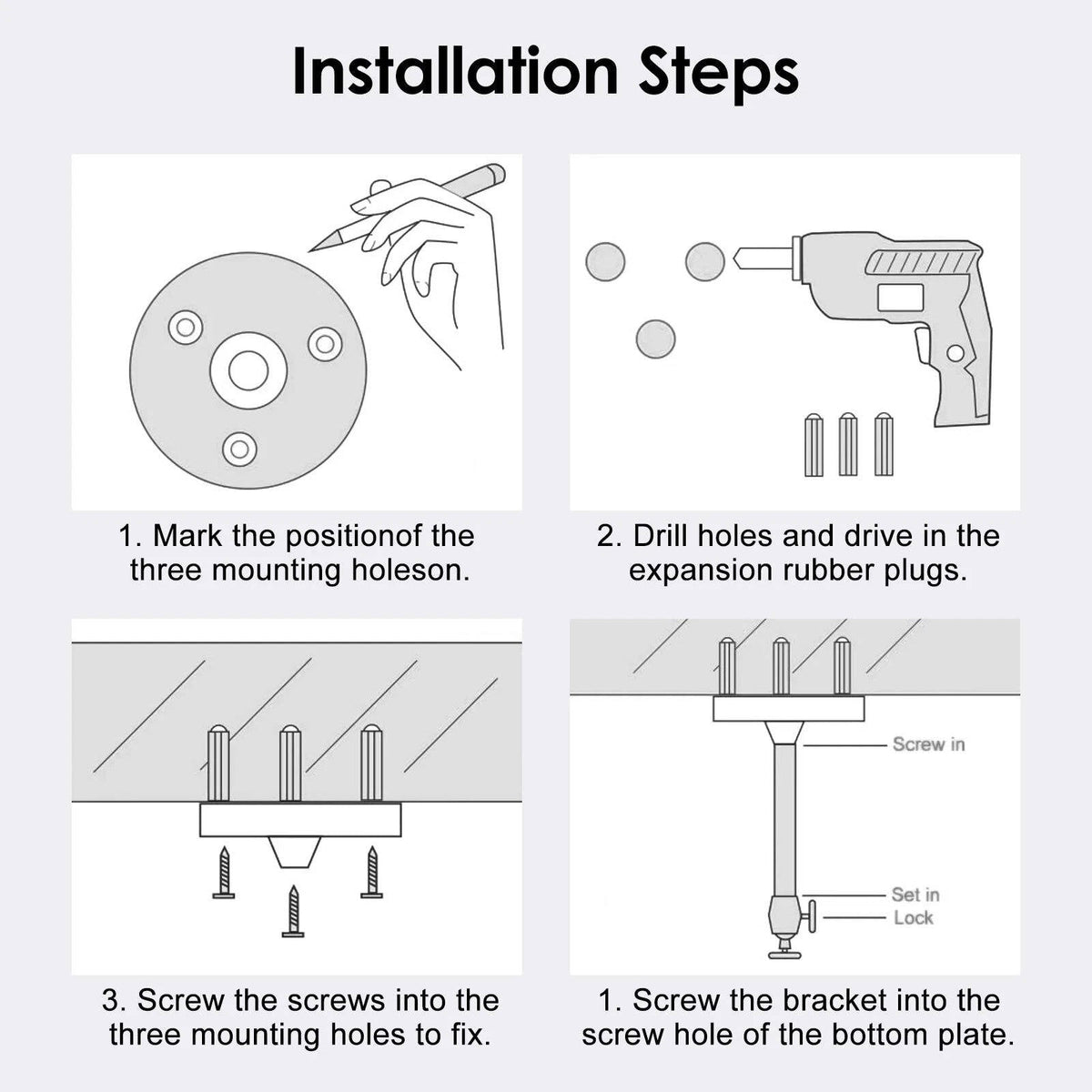 Installation Steps

1. Mark the positionof the three mounting holeson.

2. Drill holes and drive in the expansion rubber plugs.

3. Screw the screws into the three mounting holes to fix.

Screw in

Set in

Lock

1. Screw the bracket into the screw hole of the bottom plate.